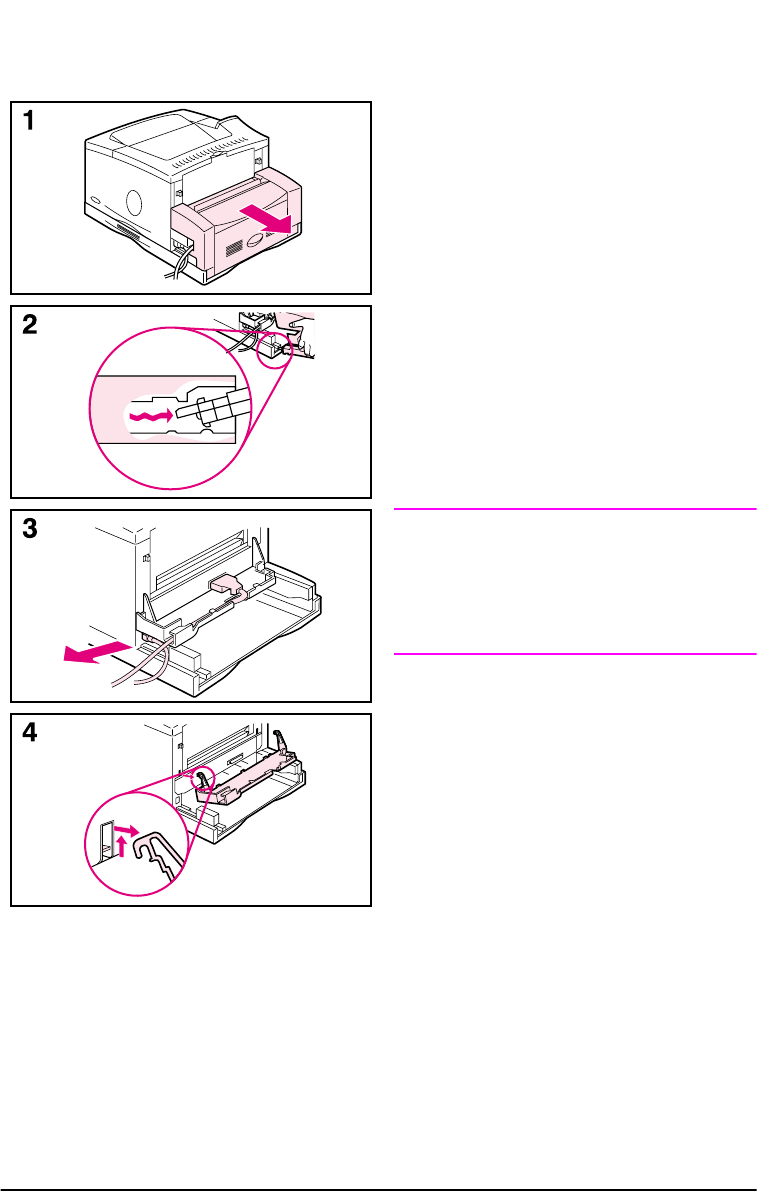 1

2

3

4